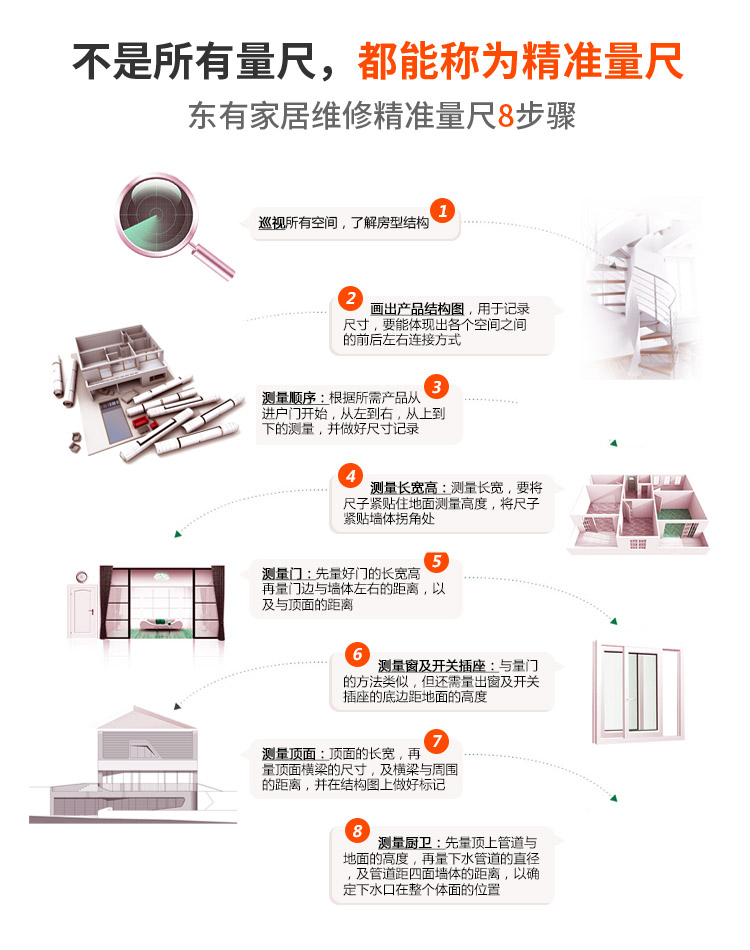 不是所有量尺，都能称为精准量尺

东有家居维修精准量尺8步骤

1
巡视所有空间，了解房型结构

2
画出产品结构图，用于记录尺寸，要能体现出各个空间之间的前后左右连接方式

3
测量顺序：根据所需产品从进户门开始，从左到右，从上到下的测量，并做好尺寸记录

4
测量长宽高：测量长宽，要将尺子紧贴住地面测量高度，将尺子紧贴墙体拐角处

5
测量门：先量好门的长宽高再量门边与墙体左右的距离，以及与顶面的距离

6
测量窗及开关插座：与量门的方法类似，但还需量出窗及开关插座的底边距地面的高度

7
测量顶面：顶面的长宽，再量顶面横梁的尺寸，及横梁与周围的距离，并在结构图上做好标记

8
测量厨卫：先量顶上管道与地面的高度，再量下水管道的直径，及管道距四面墙体的距离，以确定下水口在整个体面的位置